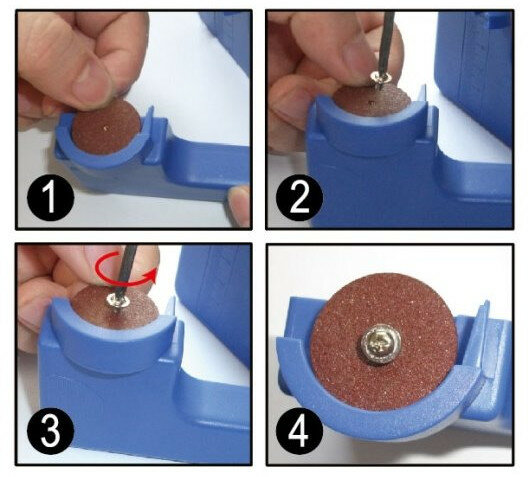 1

2

3

4